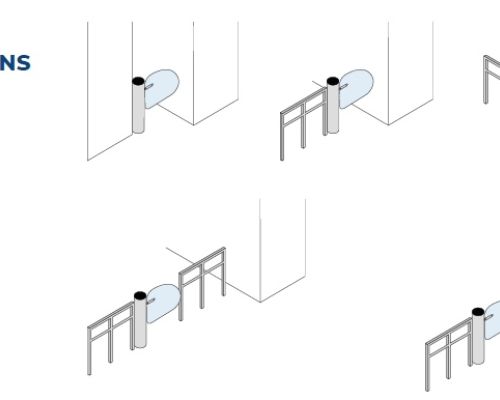 NS